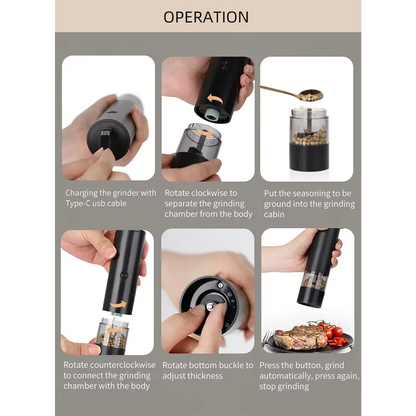 OPERATION

Charging the grinder with Type-C usb cable

Rotate clockwise to separate the grinding chamber from the body

Put the seasoning to be ground into the grinding cabin

Rotate counterclockwise to connect the grinding chamber with the body

Rotate bottom buckle to adjust thickness

Press the button, grind automatically, press again, stop grinding